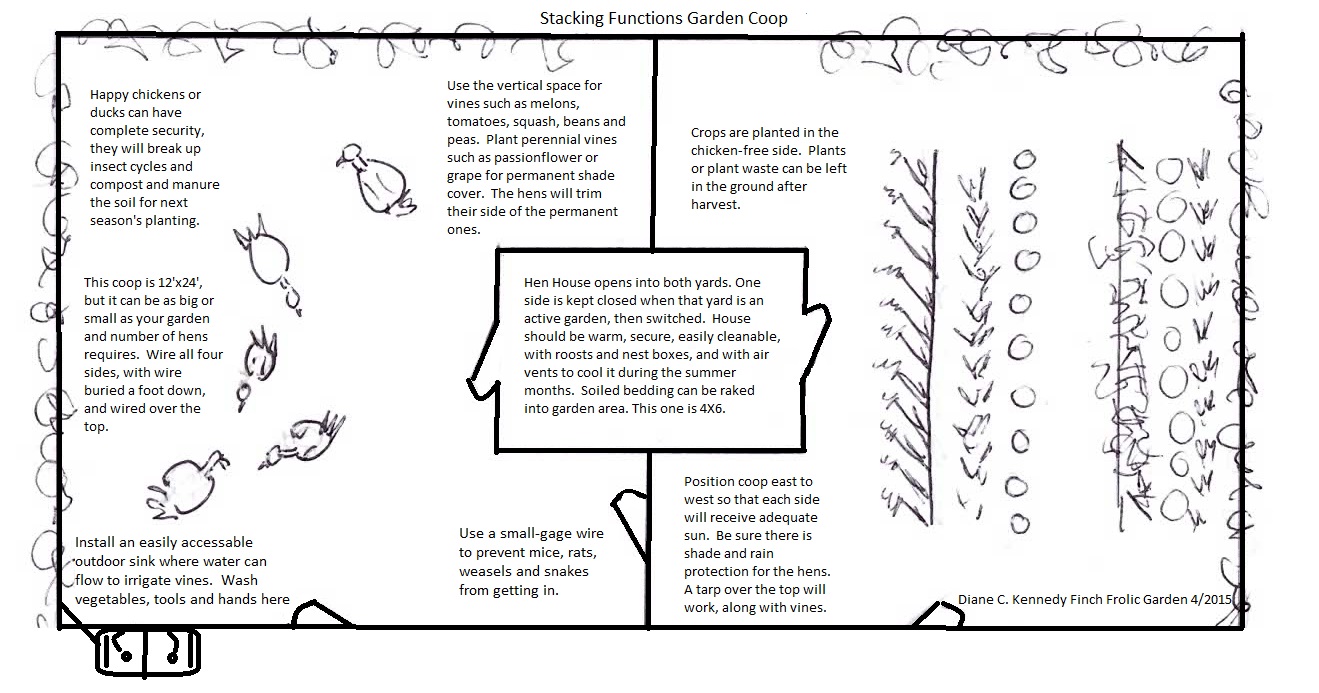 Stacking Functions Garden Coop

Happy chickens or ducks can have complete security, they will break up insect cycles and compost and manure the soil for next season's planting.

This coop is 12'x24', but it can be as big or small as your garden and number of hens requires. Wire all four sides, with wire buried a foot down, and wired over the top.

Install an easily accessable outdoor sink where water can flow to irrigate vines. Wash vegetables, tools and hands here

Use the vertical space for vines such as melons, tomatoes, squash, beans and peas. Plant perennial vines such as passionflower or grape for permanent shade cover. The hens will trim their side of the permanent ones.

Hen House opens into both yards. One side is kept closed when that yard is an active garden, then switched. House should be warm, secure, easily cleanable, with roosts and nest boxes, and with air vents to cool it during the summer months. Soiled bedding can be raked into garden area. This one is 4X6.

Use a small-gage wire to prevent mice, rats, weasels and snakes from getting in.

Crops are planted in the chicken-free side. Plants or plant waste can be left in the ground after harvest.

Position coop east to west so that each side will receive adequate sun. Be sure there is shade and rain protection for the hens. A tarp over the top will work, along with vines.

Diane C. Kennedy Finch Frolic Garden 4/2015